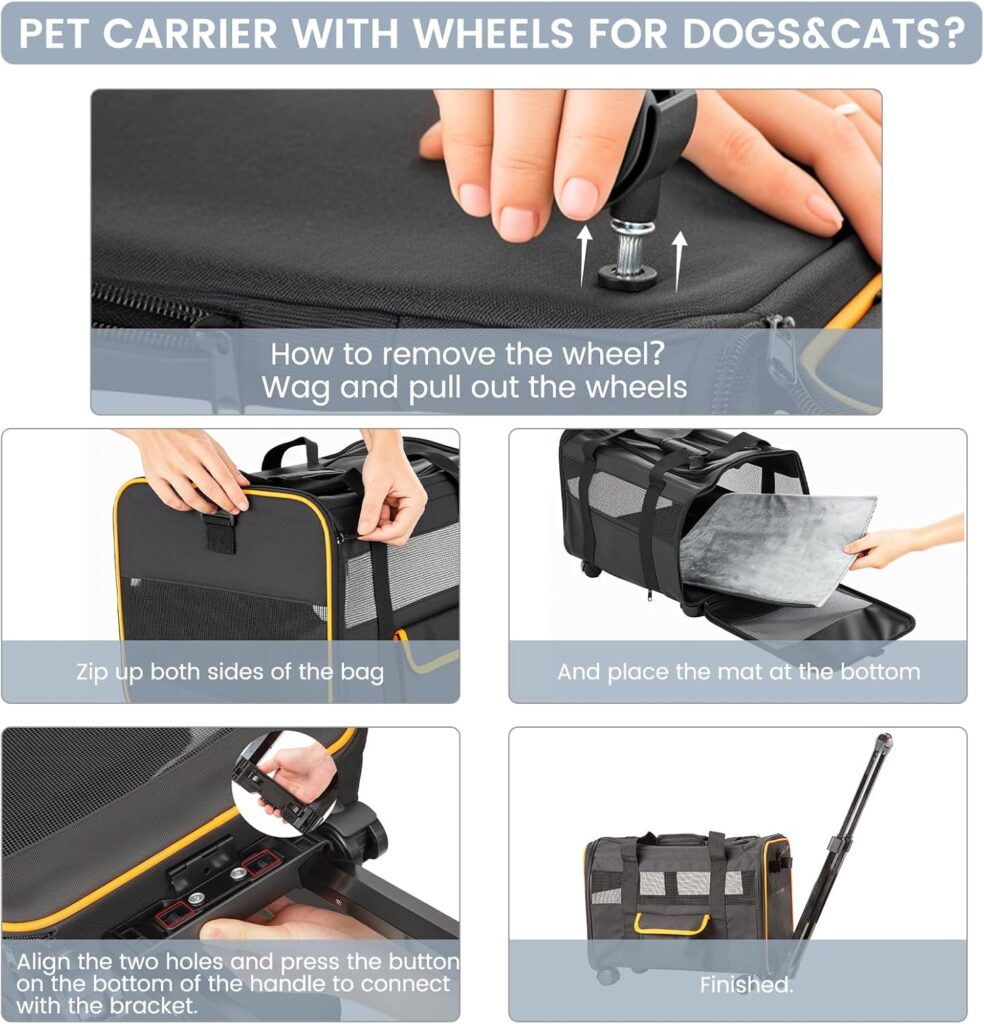 PET CARRIER WITH WHEELS FOR DOGS&CATS?

How to remove the wheel?
Wag and pull out the wheels

Zip up both sides of the bag

And place the mat at the bottom

Align the two holes and press the button on the bottom of the handle to connect with the bracket.

Finished.