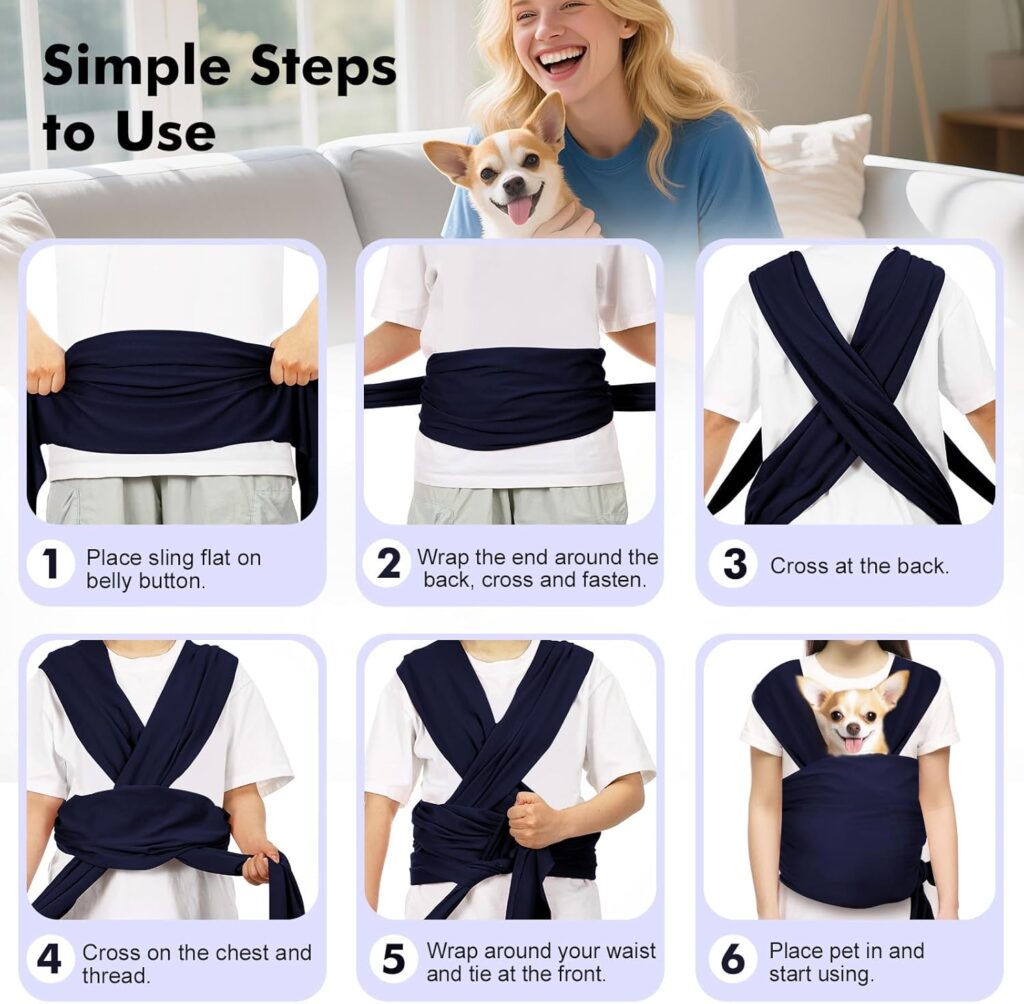 Simple Steps to Use

1 Place sling flat on belly button.

2 Wrap the end around the back, cross and fasten.

3 Cross at the back.

4 Cross on the chest and thread.

5 Wrap around your waist and tie at the front.

6 Place pet in and start using.