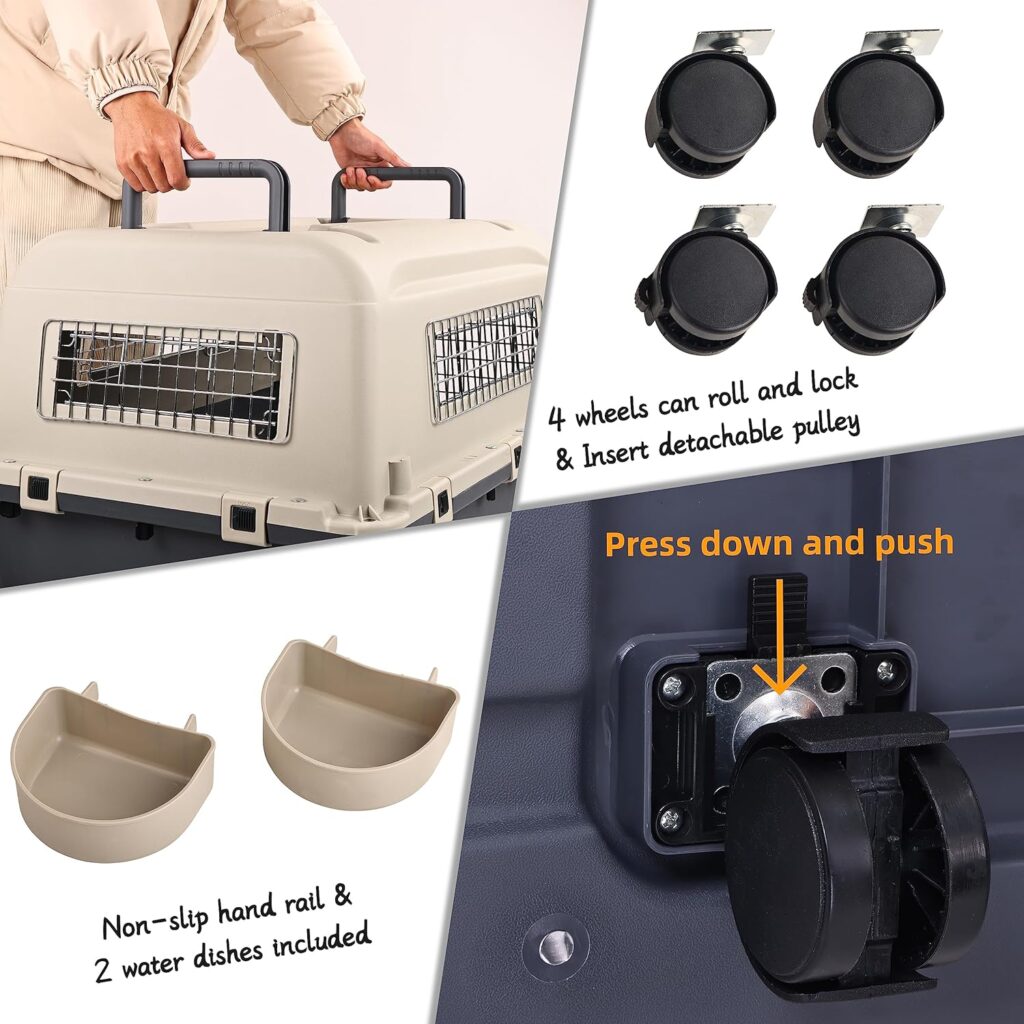 4 wheels can roll and lock
& Insert detachable pulley

Press down and push

Non-slip hand rail &
2 water dishes included