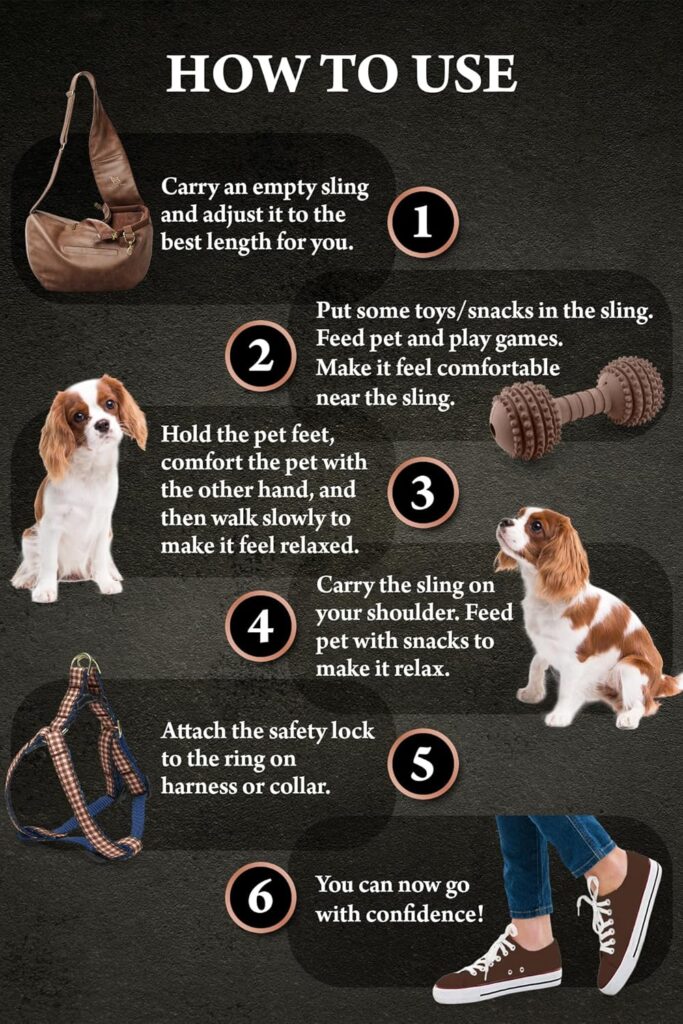 HOW TO USE

Carry an empty sling and adjust it to the best length for you.

1

2

Put some toys/snacks in the sling. Feed pet and play games. Make it feel comfortable near the sling.

Hold the pet feet, comfort the pet with the other hand, and then walk slowly to make it feel relaxed.

3

4

Carry the sling on your shoulder. Feed pet with snacks to make it relax.

Attach the safety lock to the ring on harness or collar.

5

6

You can now go with confidence!