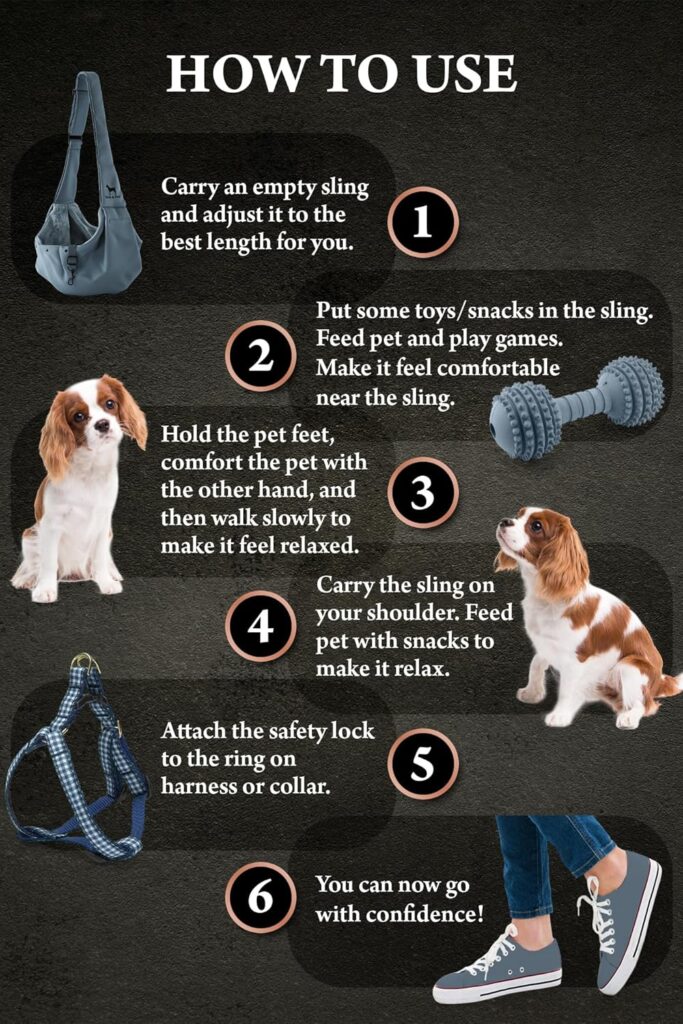 HOW TO USE

Carry an empty sling and adjust it to the best length for you.

1

2

Put some toys/snacks in the sling. Feed pet and play games. Make it feel comfortable near the sling.

Hold the pet feet, comfort the pet with the other hand, and then walk slowly to make it feel relaxed.

3

4

Carry the sling on your shoulder. Feed pet with snacks to make it relax.

Attach the safety lock to the ring on harness or collar.

5

6

You can now go with confidence!