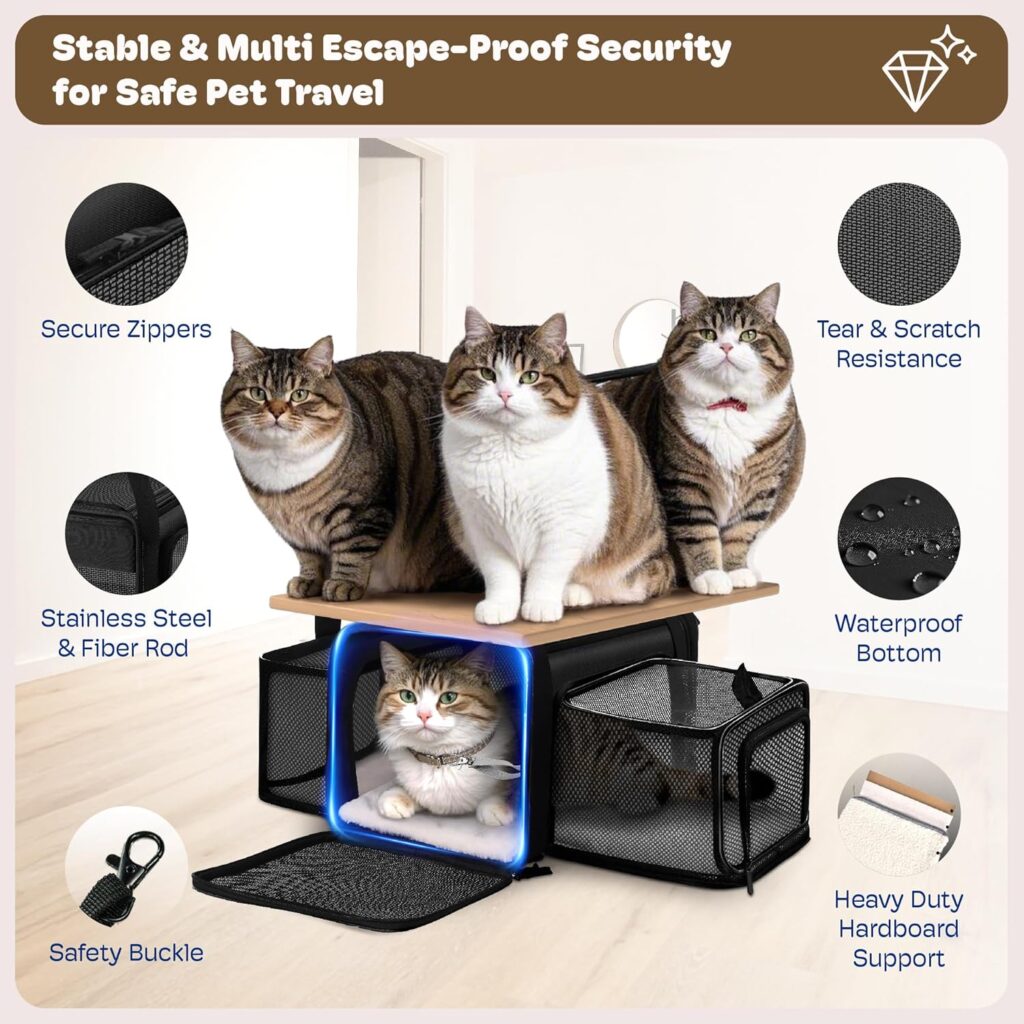 Stable & Multi Escape-Proof Security for Safe Pet Travel

Secure Zippers

Stainless Steel & Fiber Rod

Safety Buckle

Tear & Scratch Resistance

Waterproof Bottom

Heavy Duty Hardboard Support