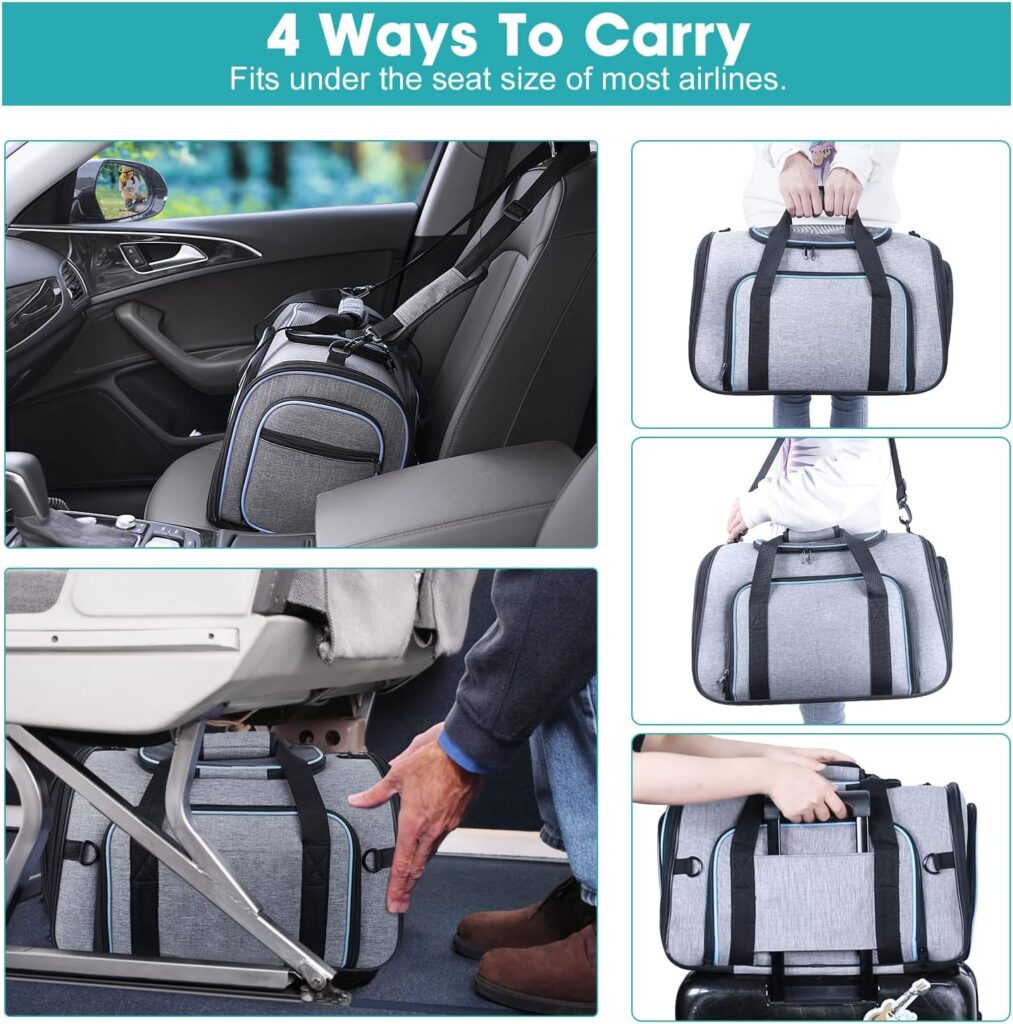 4 Ways To Carry
Fits under the seat size of most airlines.