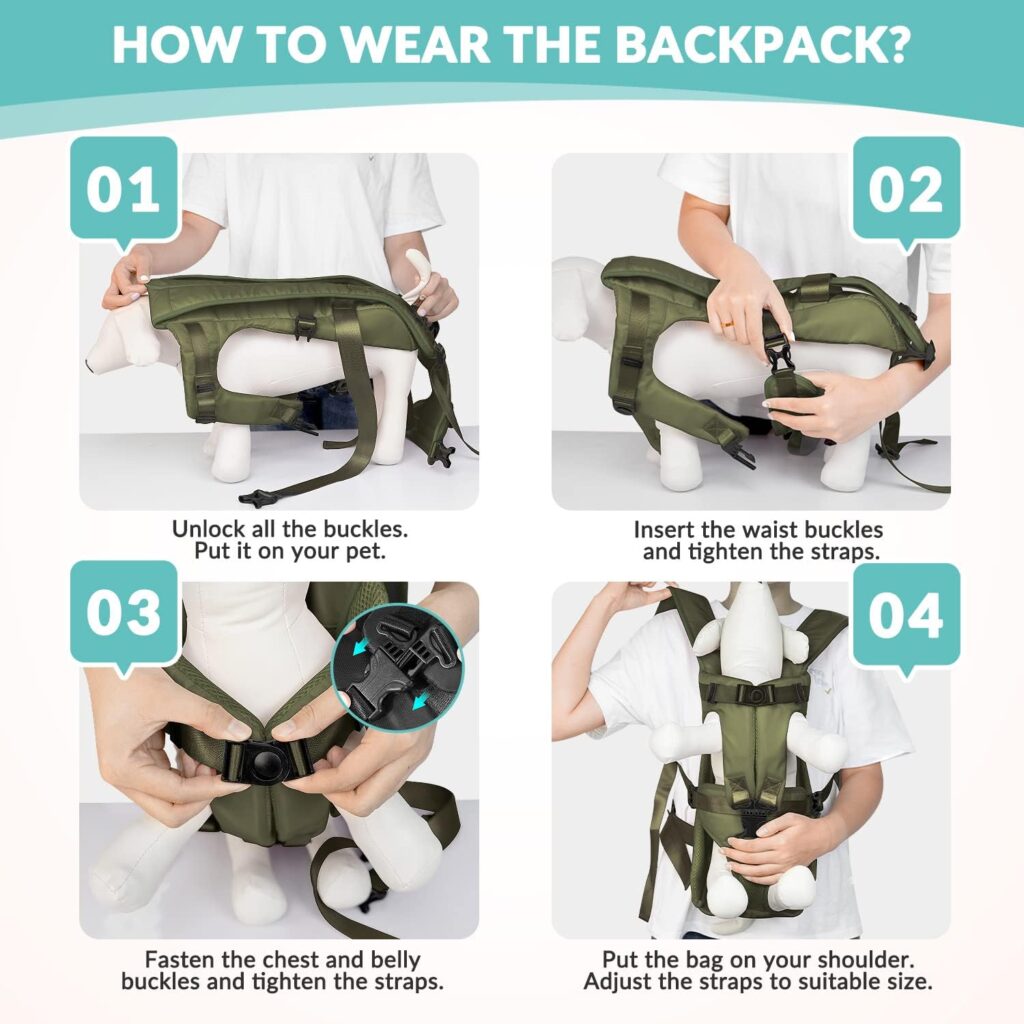 HOW TO WEAR THE BACKPACK?

01

Unlock all the buckles.
Put it on your pet.

02

Insert the waist buckles and tighten the straps.

03

Fasten the chest and belly buckles and tighten the straps.

04

Put the bag on your shoulder.
Adjust the straps to suitable size.