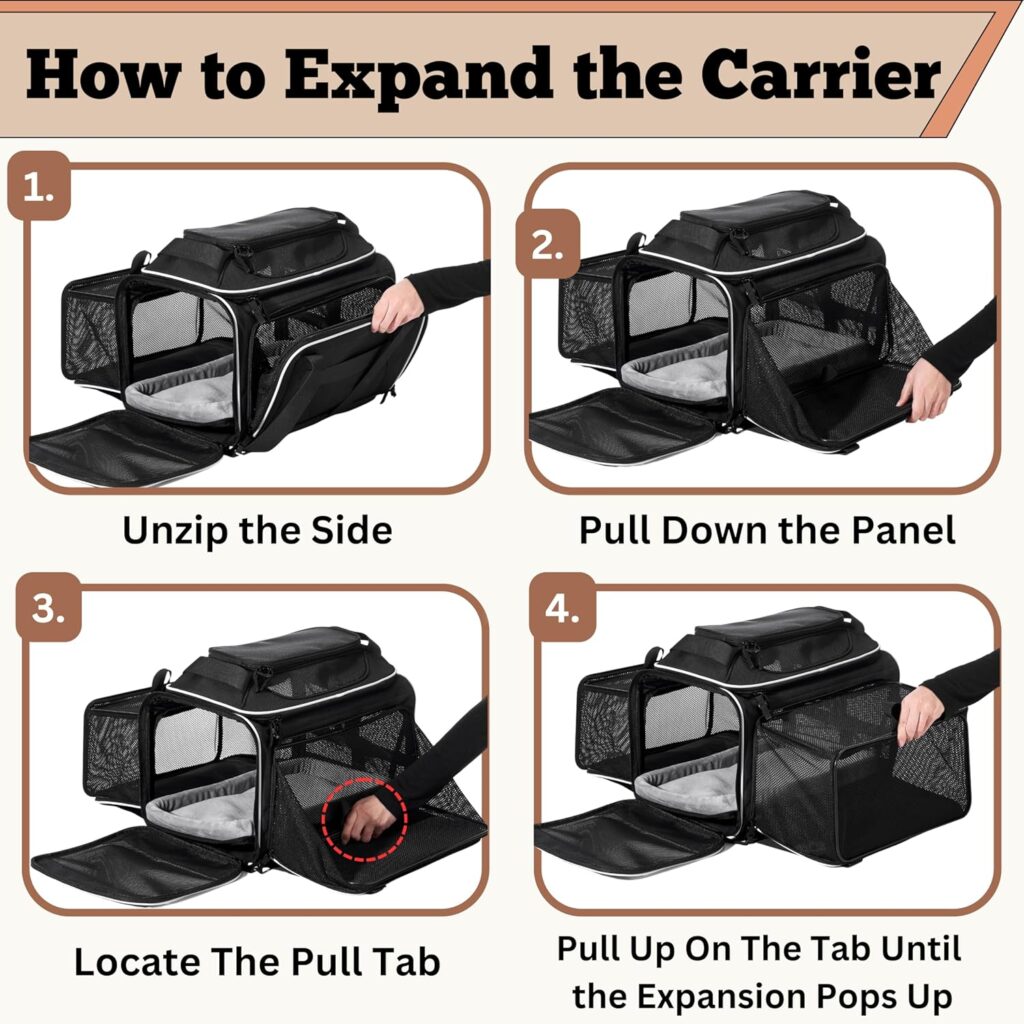 How to Expand the Carrier

1.

Unzip the Side

2.

Pull Down the Panel

3.

Locate The Pull Tab

4.

Pull Up On The Tab Until the Expansion Pops Up